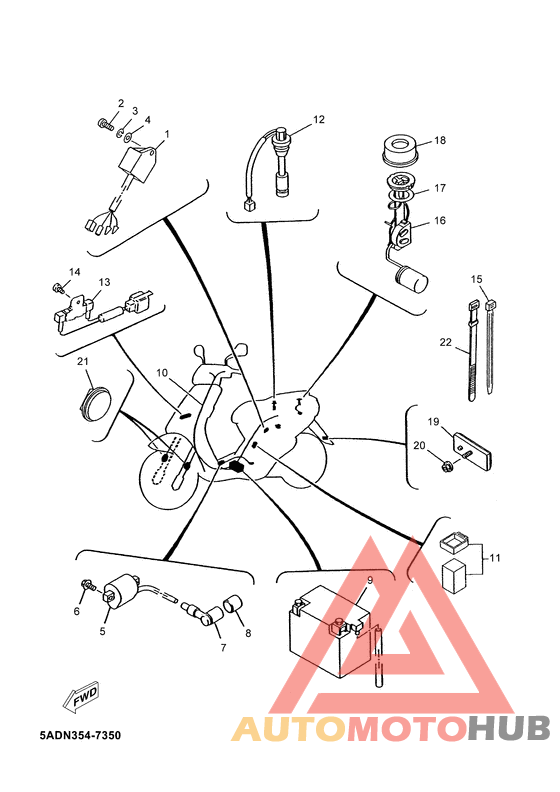 2
3
4
1
12
18
17
16
14
13
15
22
21
10
19
20
11
9
6
5
7
8
FWD
5ADN354-7350
AUTOMOTOHUB