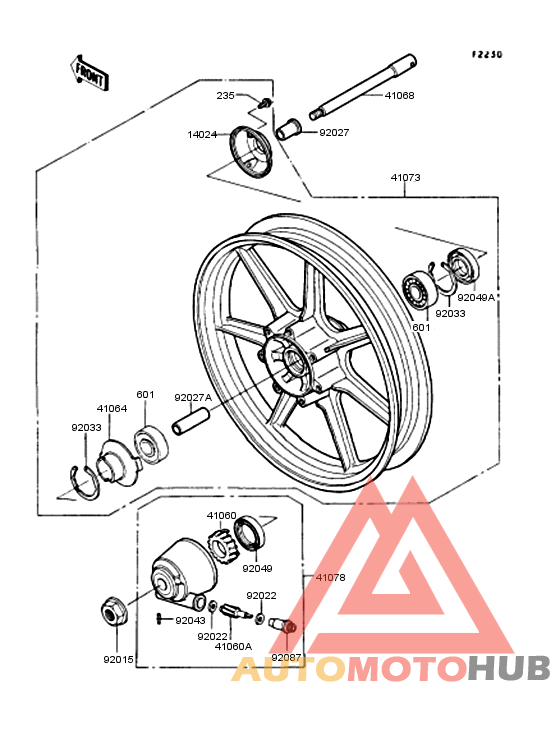 F2250

FRONT

235
41068
14024
92027
41073
92049A
92033
601
601
92027A
41064
92033
41060
92049
41078
92022
92043
92022
41060A
92087
92015

AUTOMOTOHUB