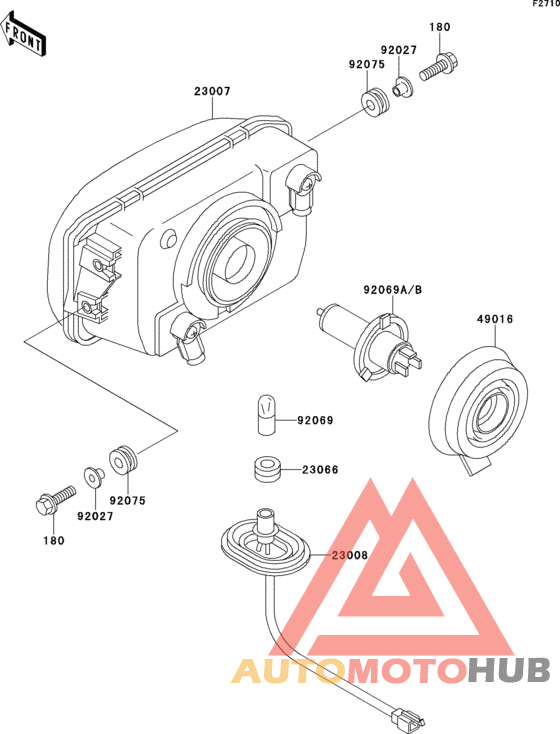 F2710

FRONT

180
92027
92075
23007
92069A/B
49016
92069
23066
92075
92027
180
23008

AUTOMOTOHUB