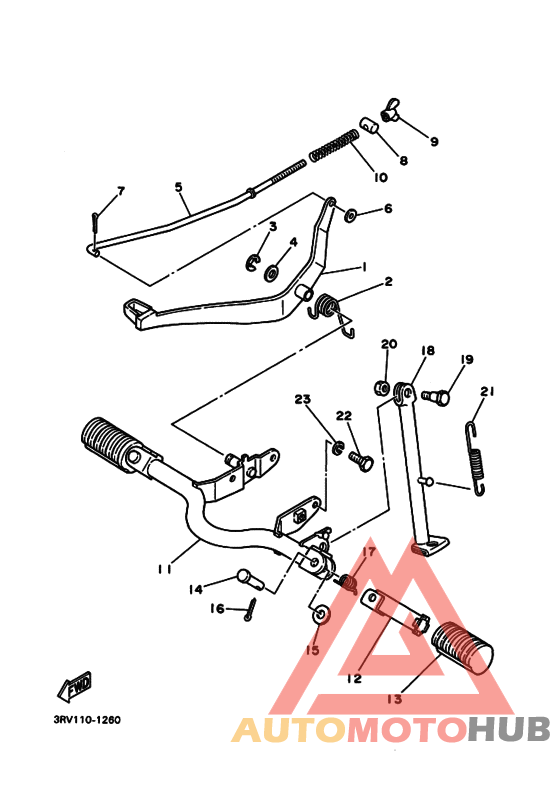 9
8
10
7
5
6
3
4
1
2
20
18
19
21
23
22
11
17
14
16
15
12
13
FWD
3RV110-1260
AUTOMOTOHUB