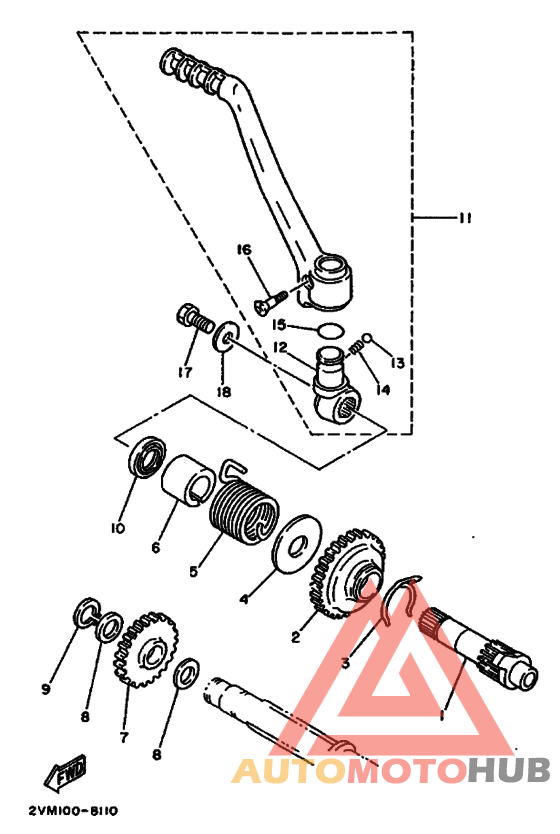 11
16
15
12
13
14
17
18
10
6
5
4
2
3
1
9
8
7
8
FWD
2VM100-8110
AUTOMOTOHUB