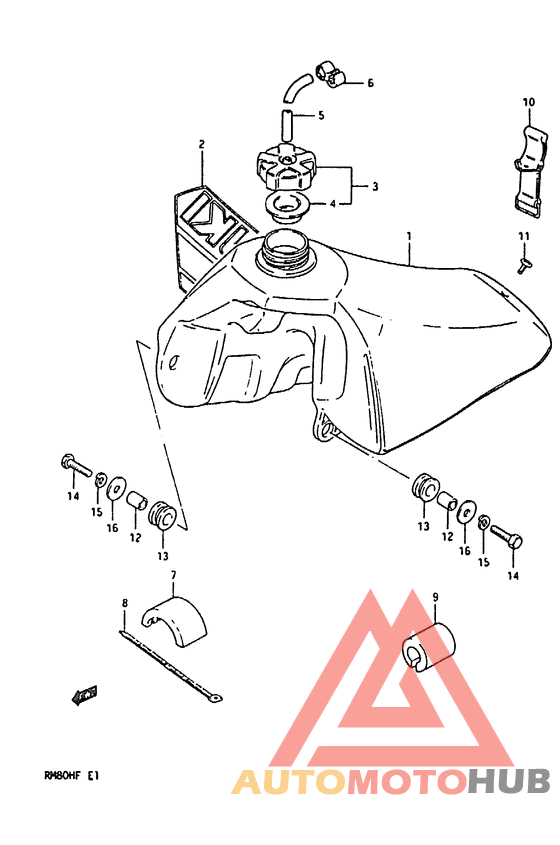 6
5
10
2
3
4
1
11
14
15
16
12
13
13
12
16
15
14
7
8
9
RM80HF E1
AUTOMOTOHUB