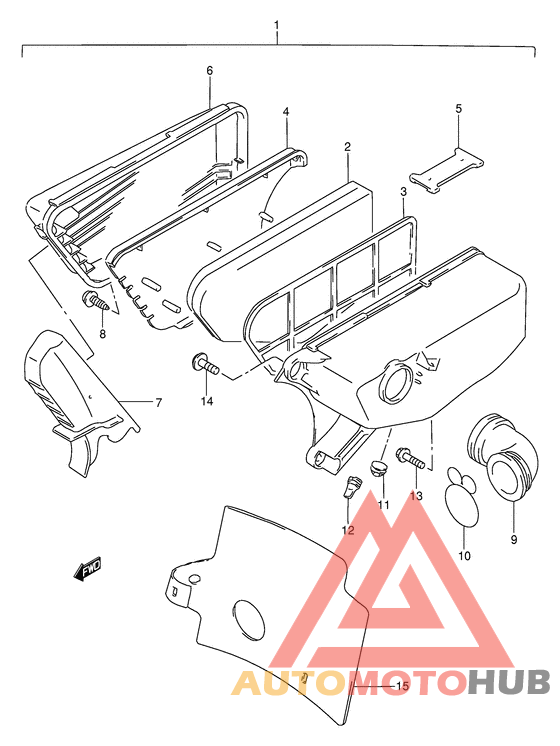 1
6
4
5
2
3
8
14
7
11
13
12
10
9
FWD
15
AUTOMOTOHUB