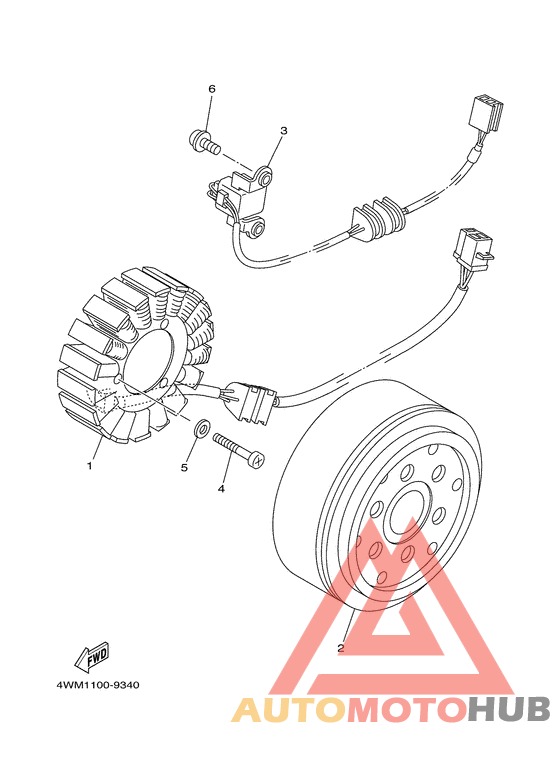 6
3
1
5
4
2
FWD
4WM1100-9340
AUTOMOTOHUB