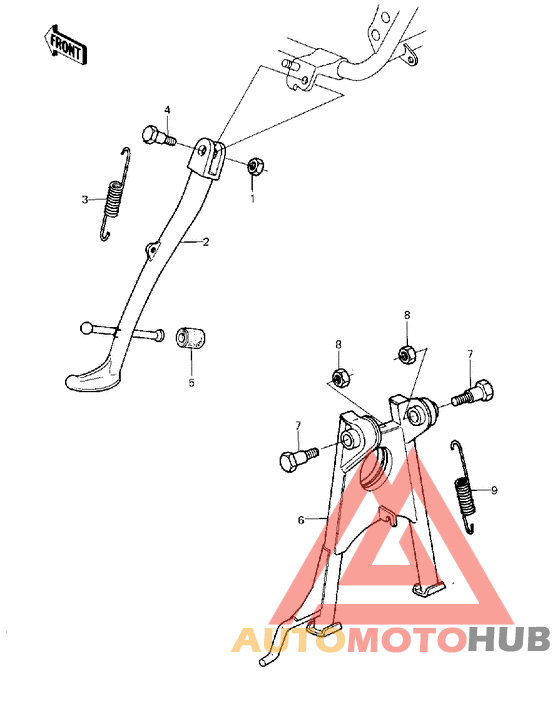 FRONT

4
3
1
2
5
8
8
7
7
9
6

AUTOMOTOHUB