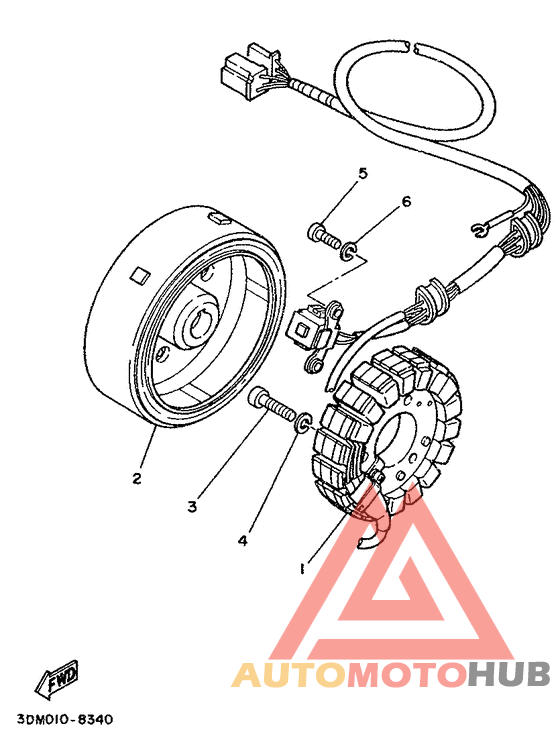 5
6
2
3
4
1
FWD
3DM010-8340
AUTOMOTOHUB