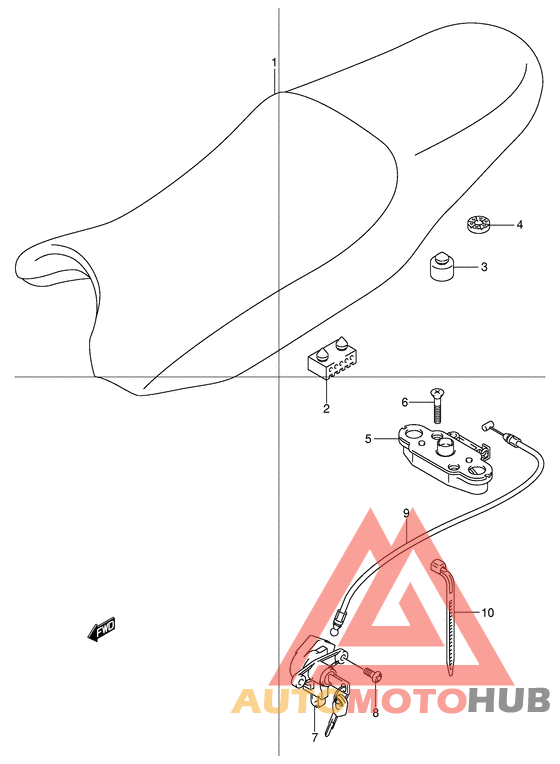 1

4

3

2

6

5

9

10

FWD

8

7

AUTOMOTOHUB