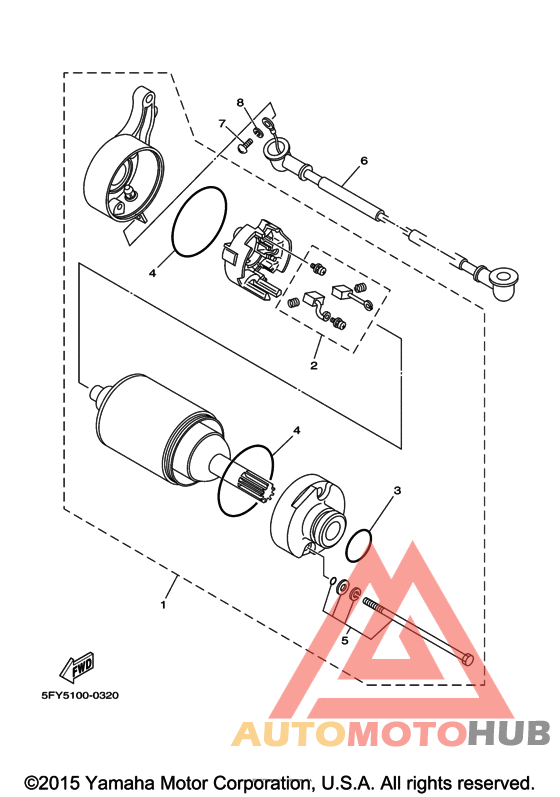 8
7
6
4
2
4
3
1
5
FWD
5FY5100-0320
AUTOMOTOHUB
©2015 Yamaha Motor Corporation, U.S.A. All rights reserved.