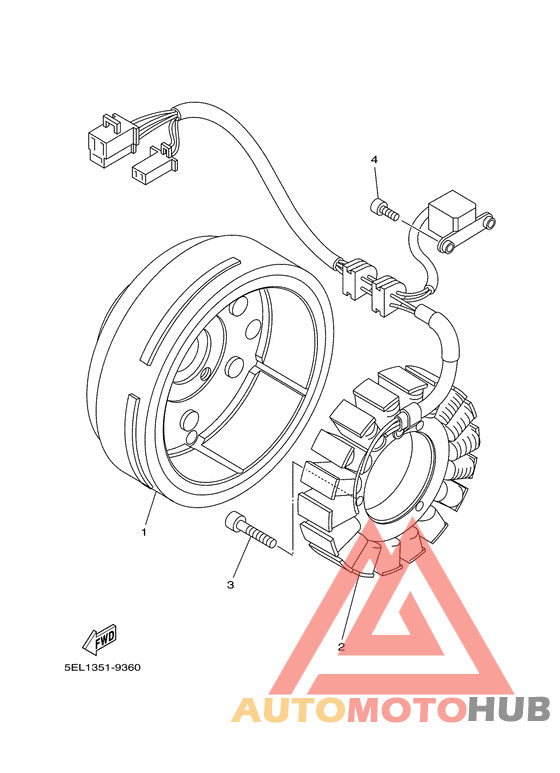 4

1

3

2

FWD

5EL1351-9360

AUTOMOTOHUB