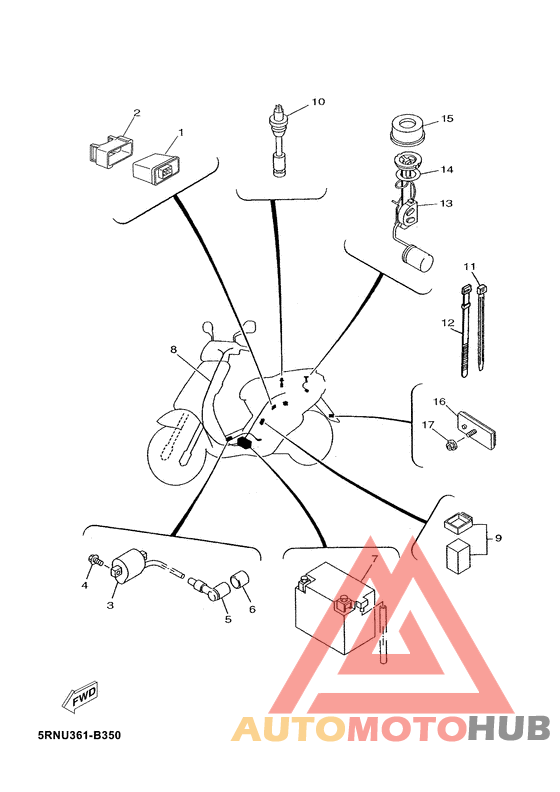 2
1
10
15
14
13
11
12
8
16
17
9
4
3
5
6
7
FWD
5RNU361-B350
AUTOMOTOHUB