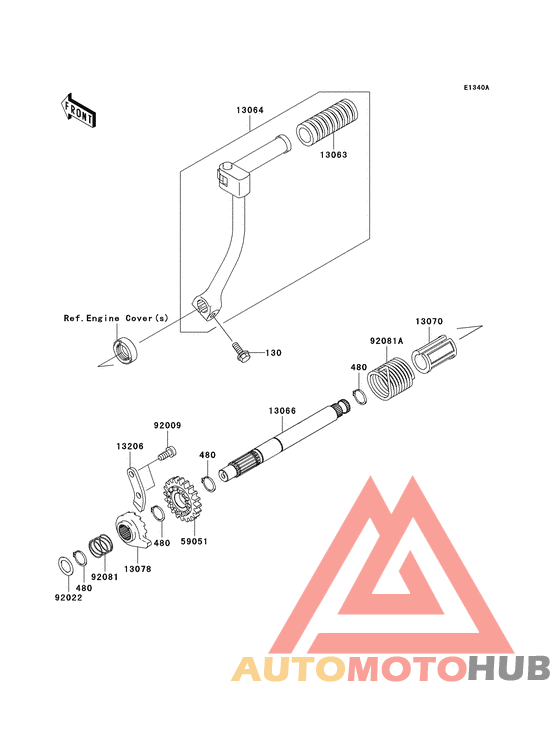 E1340A

FRONT

13064

13063

Ref.Engine Cover(s)

130

13070

92081A

480

13066

92009

13206

480

59051

480

13078

92081

480

92022

AUTOMOTOHUB