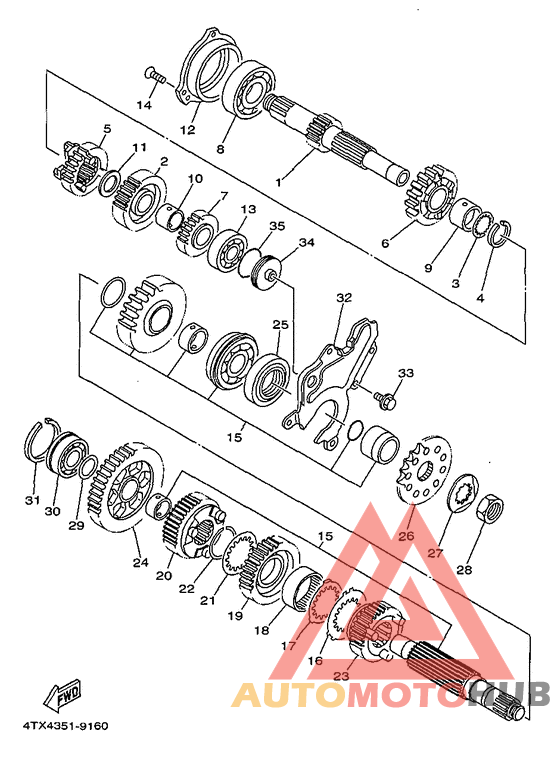 14
12
8
1
5
11
2
10
7
13
35
34
6
9
3
4
32
25
33
15
31
30
29
24
20
22
21
19
18
17
16
23
15
26
27
28
FWD
4TX4351-9160
AUTOMOTOHUB