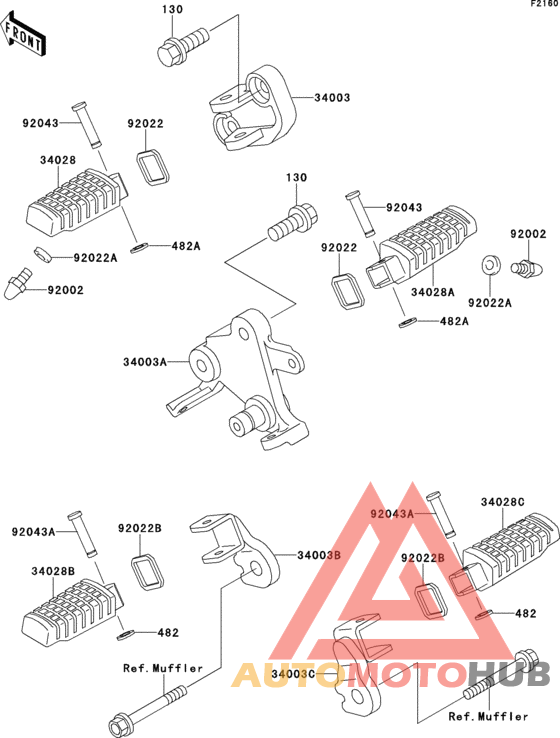 F2160

FRONT

130
34003
92043
92022
34028
482A
92022A
92002
130
92043
92022
34028A
92002
92022A
482A
34003A

92043A
92022B
34003B
34028B
482
Ref.Muffler
92043A
34028C
92022B
482
34003C
Ref.Muffler

AUTOMOTOHUB