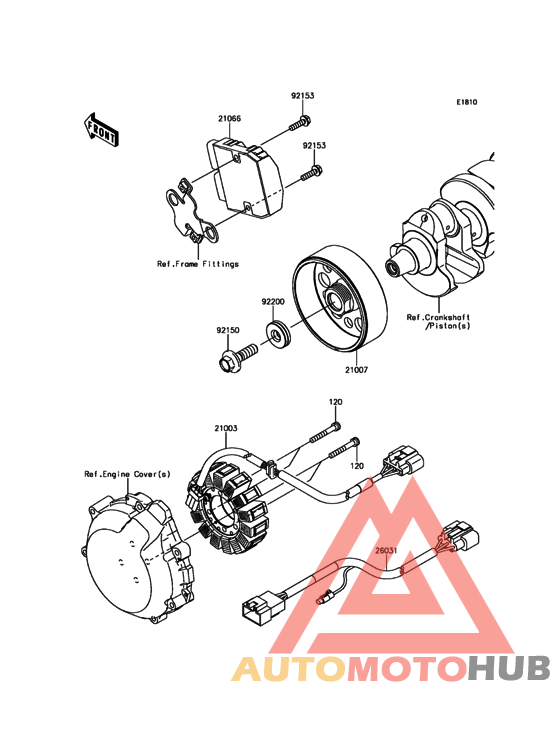 FRONT

E1810

92153

21066

92153

Ref.Frame Fittings

92200

92150

21007

Ref.Crankshaft /Piston(s)

120

21003

120

Ref.Engine Cover(s)

26031

AUTOMOTOHUB