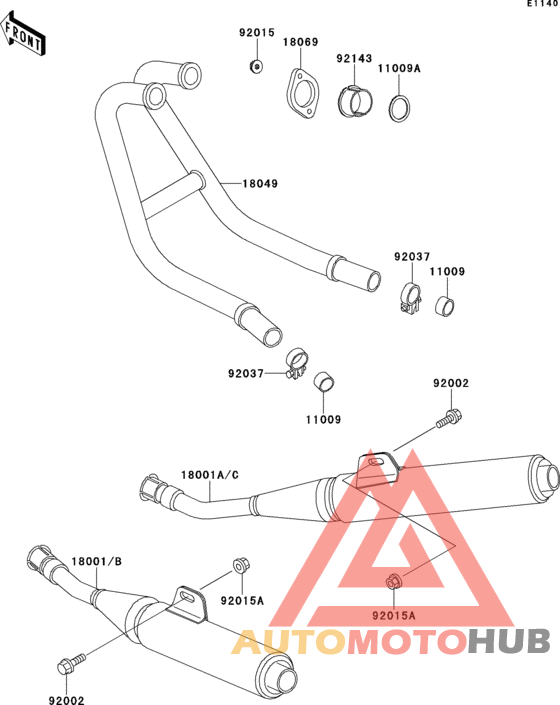 E1140

FRONT

92015
18069
92143
11009A
18049
92037
11009
92037
11009
92002
18001A/C
18001/B
92015A
92015A
92002

AUTOMOTOHUB