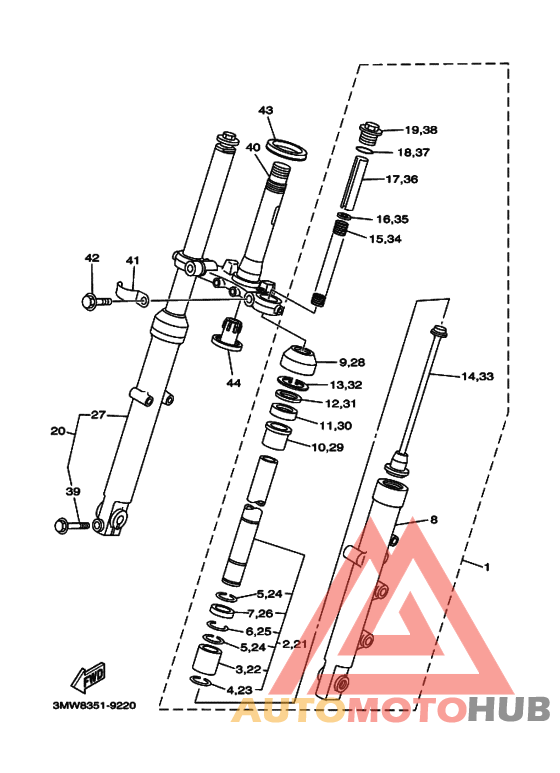 43
40
19,38
18,37
17,36
16,35
15,34
42
41
44
9,28
13,32
12,31
11,30
10,29
14,33
20
27
39
8
1
5,24
7,26
6,25
5,24
2,21
3,22
4,23
FWD
3MW8351-9220
AUTOMOTOHUB