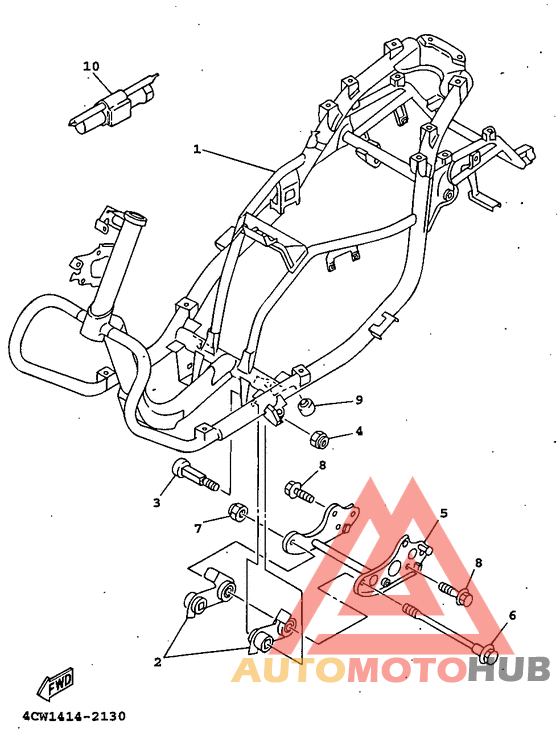 10
1
9
4
8
3
7
5
8
6
2
FWD
AUTOMOTOHUB
4CW1414-2130