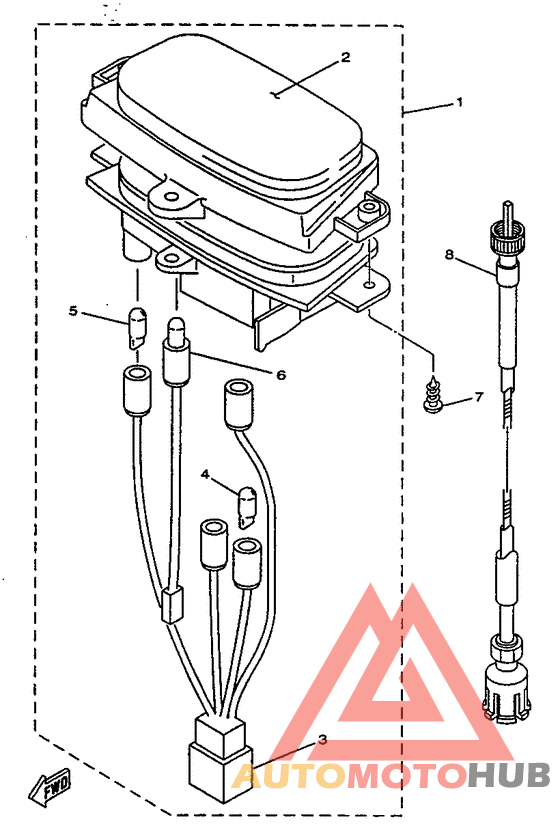 2
1
8
5
6
7
4
3
FWD
AUTOMOTOHUB