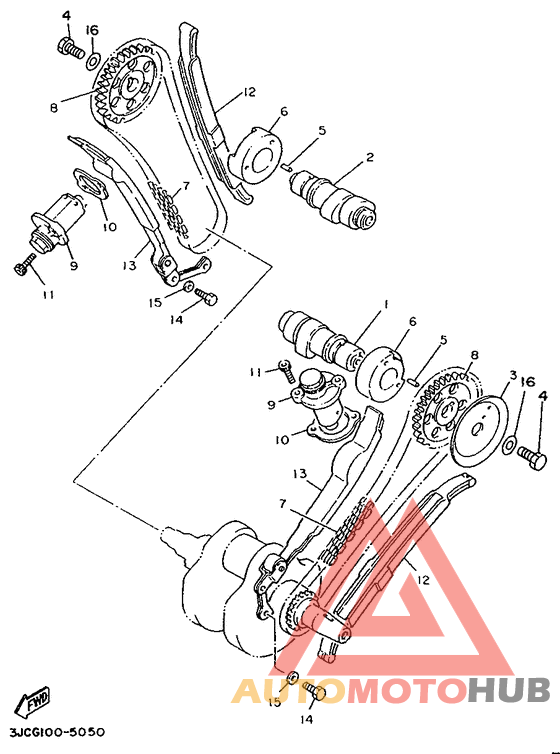 4
16
8
12
6
5
2
7
10
9
13
11
15
14
1
6
5
8
3
16
4
11
9
10
13
7
12
15
14
FWD
3JCG100-5050
AUTOMOTOHUB