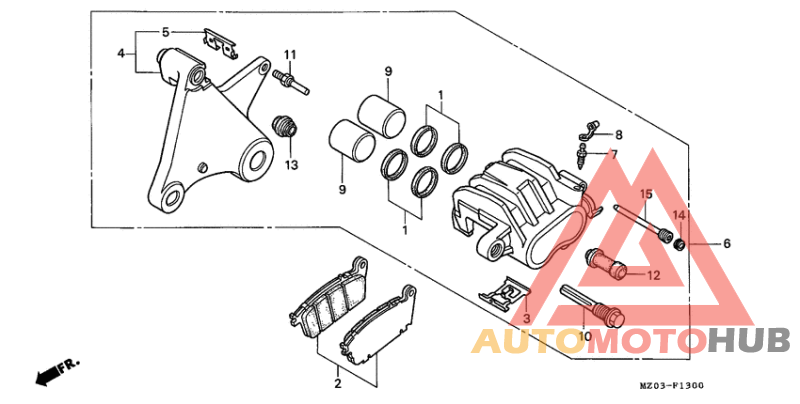 5
4
11
13
9
9
1
1
8
7
15
14
6
12
3
10
2
FR.
AUTOMOTOHUB
MZ03-F1300