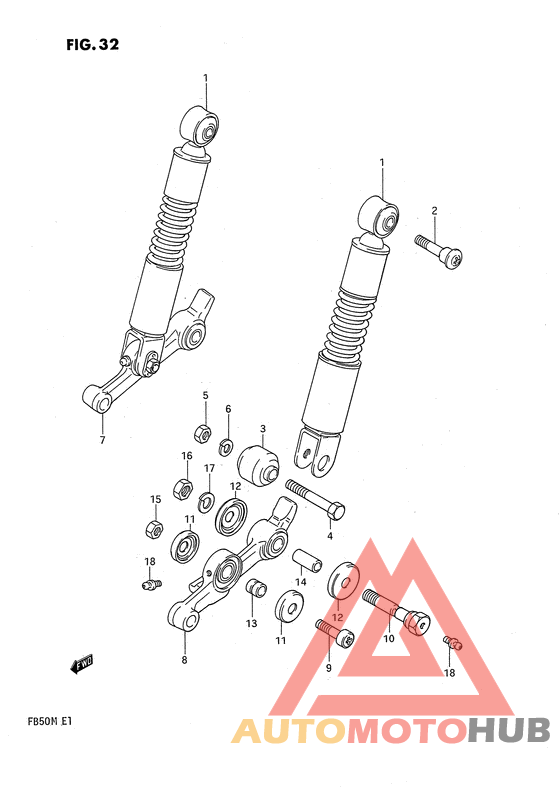 FIG. 32

1

1

2

7

5

6

3

16

17

12

15

11

4

18

14

12

13

11

10

8

9

18

FWD

FB50M E1

AUTOMOTOHUB