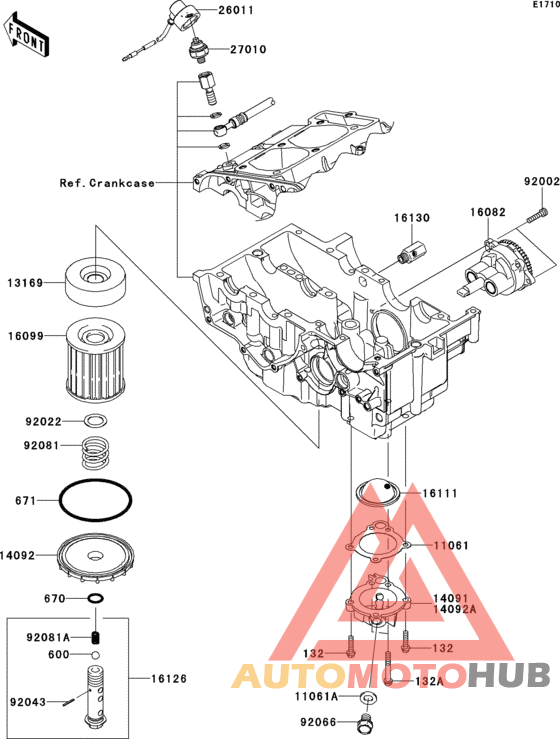 E1710

FRONT

26011

27010

Ref.Crankcase

92002

16130

16082

13169

16099

92022

92081

671

14092

670

92081A

600

92043

16126

16111

11061

14091

14092A

132

132

132A

11061A

92066

AUTOMOTOHUB