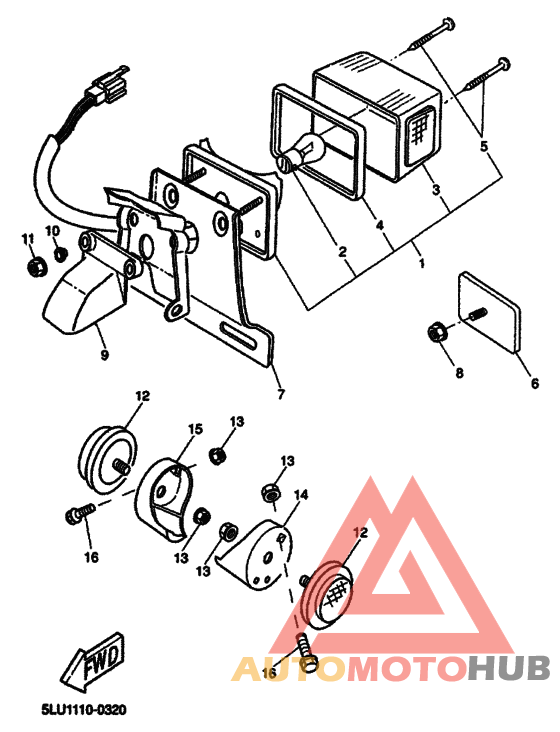 5
3
4
2
1
11
10
9
7
8
6
12
15
13
13
14
16
13
13
12
16
FWD
AUTOMOTOHUB
5LU1110-0320