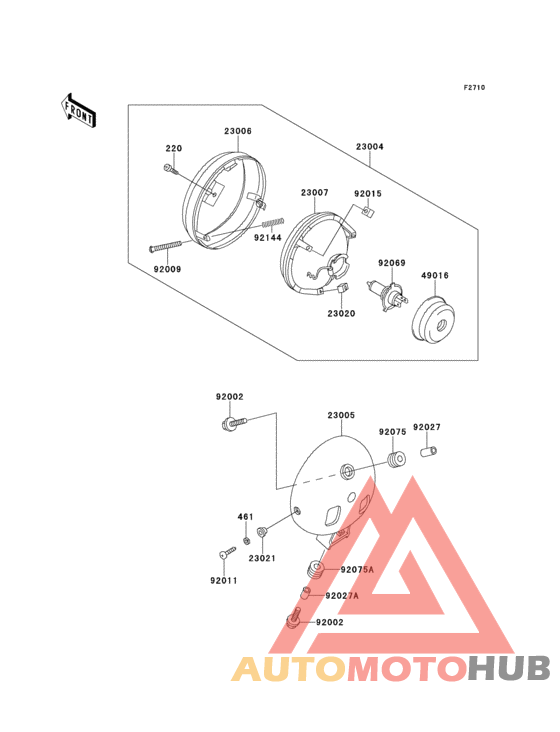 F2710

FRONT

23006

220

23004

23007

92015

92144

92009

92069

49016

23020

92002

23005

92075

92027

461

23021

92011

92075A

92027A

92002

AUTOMOTOHUB