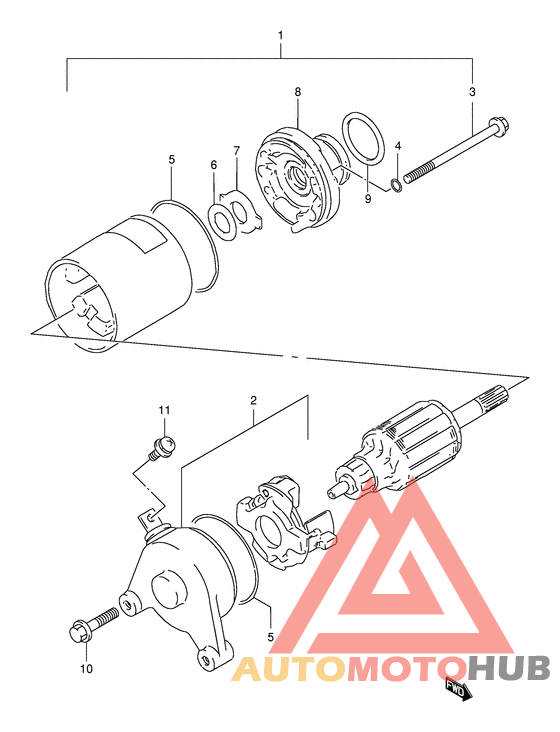 1
8
3
5
6
7
4
9
2
11
5
10
AUTOMOTOHUB
FWD