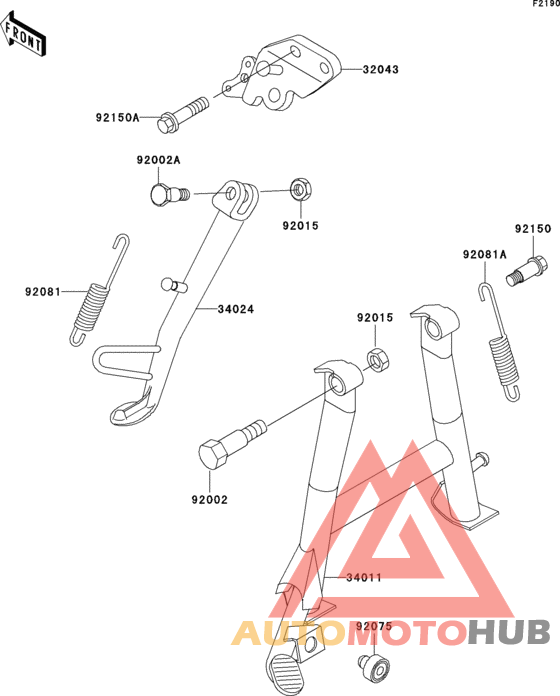 F2190

FRONT

32043

92150A

92002A

92015

92150

92081A

92081

34024

92015

92002

34011

92075

AUTOMOTOHUB