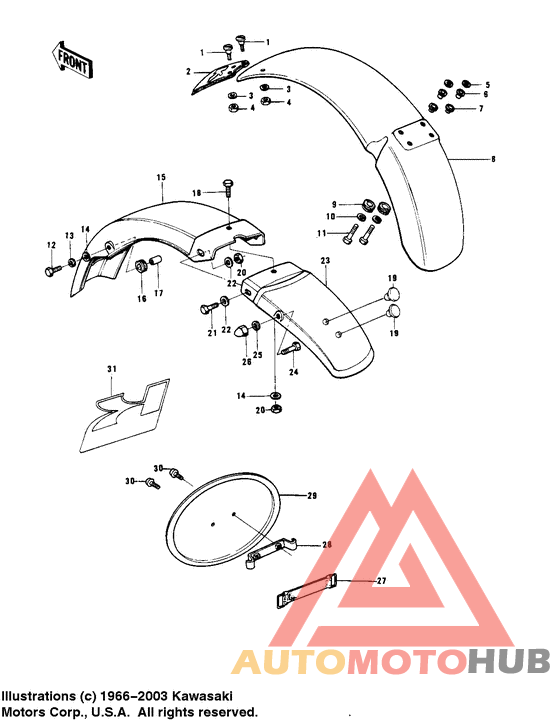 FRONT

1
1
2
3
3
4
4
5
6
7
8
15
18
9
10
11
12
13
14
16
17
22
20
23
19
19
21
22
26
25
24
31
14
20
30
30
29
28
27

AUTOMOTOHUB

Illustrations (c) 1966–2003 Kawasaki Motors Corp., U.S.A. All rights reserved.