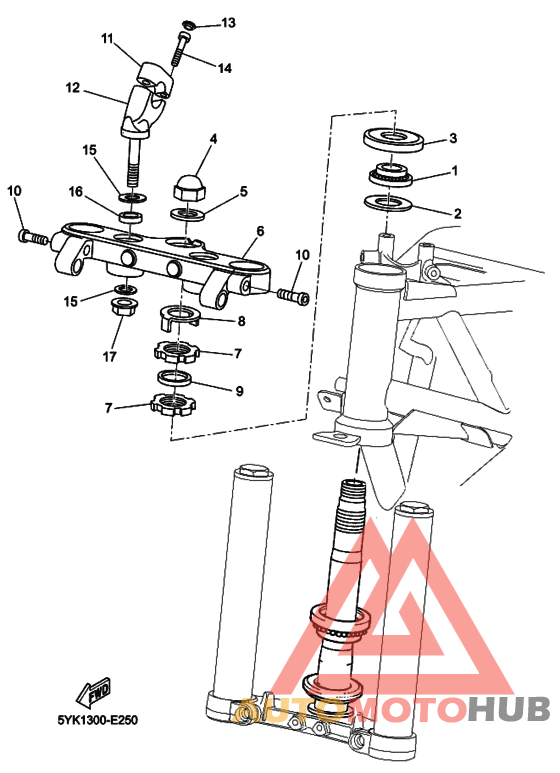 13
11
14
12
4
3
15
1
10
16
5
2
6
10
15
8
17
7
9
7
FWD
5YK1300-E250
AUTOMOTOHUB