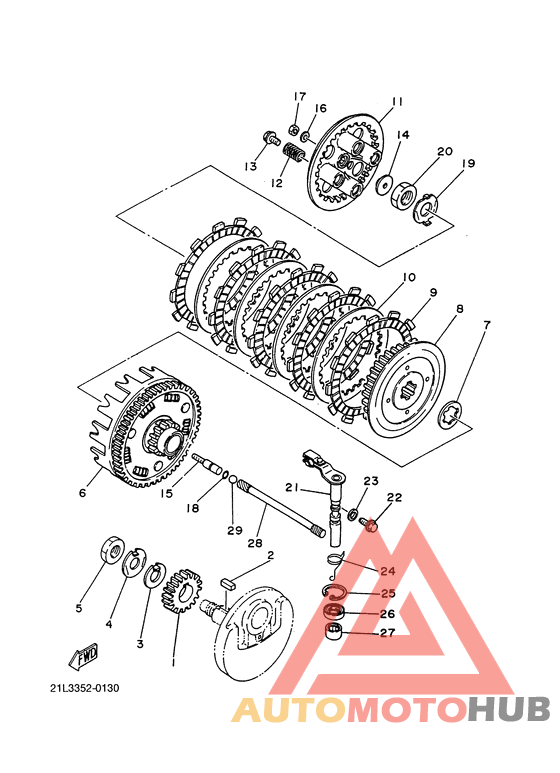 17
16
11
14
20
19
13
12
10
9
8
7
6
15
18
29
28
21
23
22
2
24
25
26
27
5
4
3
1
FWD
21L3352-0130
AUTOMOTOHUB