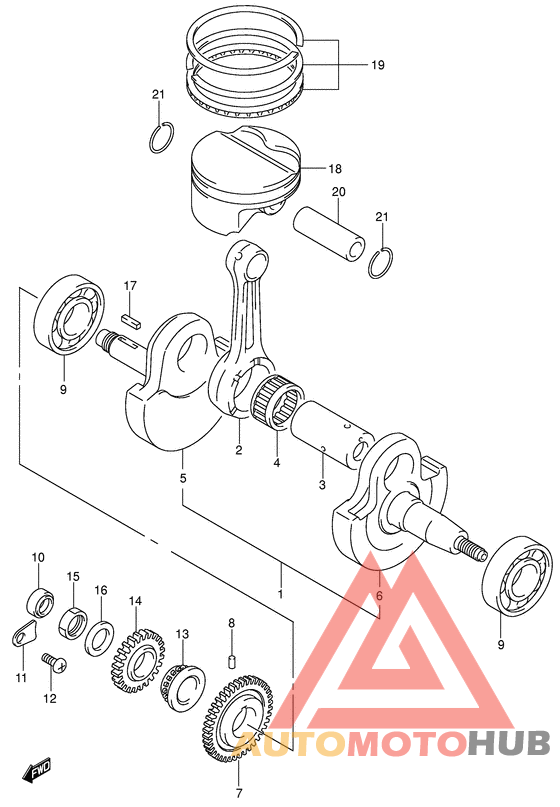 19
21
18
20
21
17
9
2
4
3
5
1
6
9
10
15
16
14
13
8
11
12
7
FWD
AUTOMOTOHUB