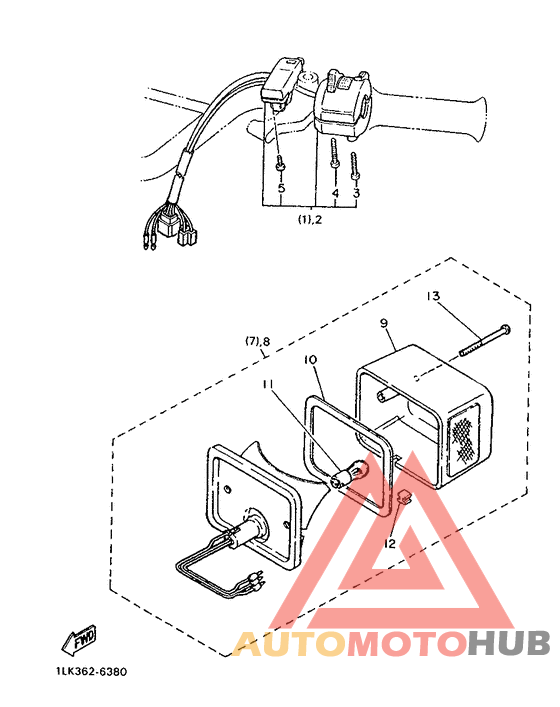 5
4
3
(1),2
13
9
(7),8
10
11
12
FWD
1LK362-6380
AUTOMOTOHUB