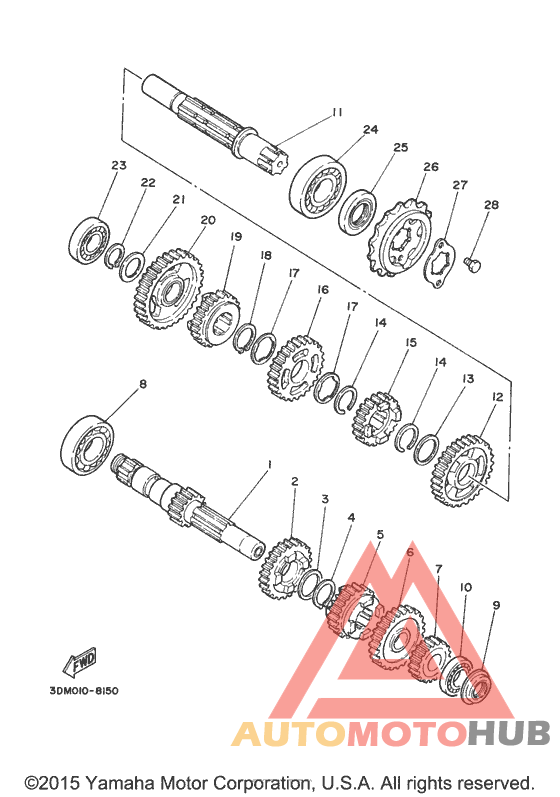 11
24
25
26
27
28
23
22
21
20
19
18
17
16
17
14
15
14
13
12
8
1
2
3
4
5
6
7
10
9
FWD
3DM010-8150
AUTOMOTOHUB
©2015 Yamaha Motor Corporation, U.S.A. All rights reserved.