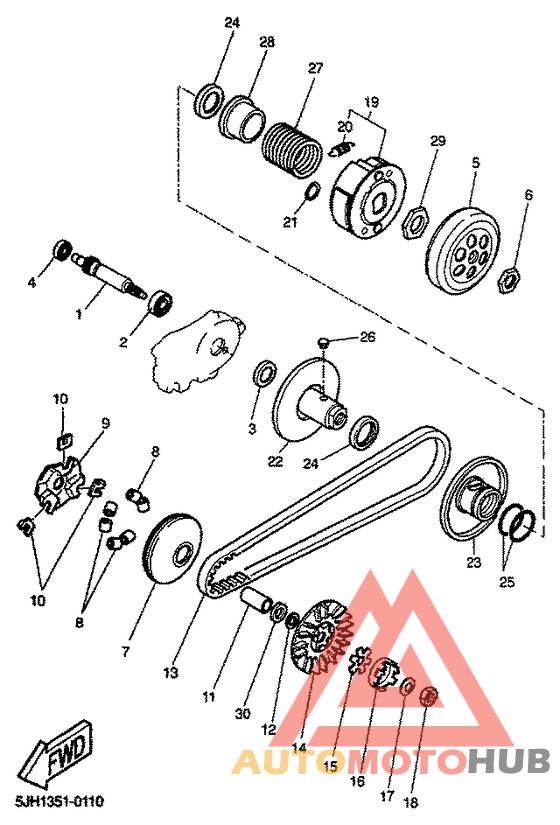 24
28
27
19
20
29
5
6
21
4
1
2
26
3
22
24
10
9
8
10
8
7
13
11
30
12
14
15
16
17
18
23
25
FWD
5JH1351-0110
AUTOMOTOHUB