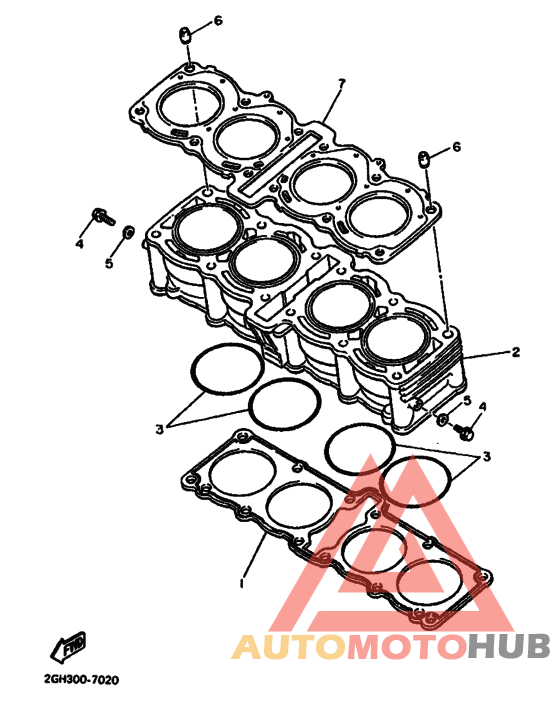 6
7
6
4
5
2
5
4
3
3
1
FWD
2GH300-7020
AUTOMOTOHUB