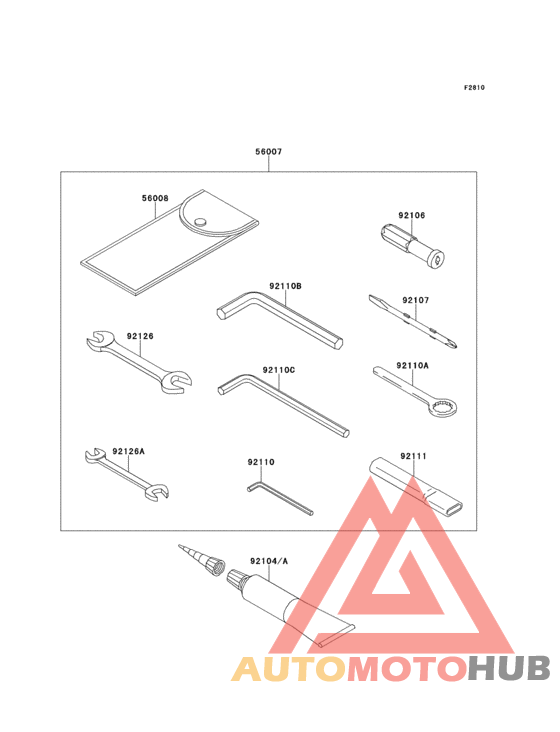 F2810

56007

56008

92106

92110B

92107

92126

92110C

92110A

92126A

92110

92111

92104/A

AUTOMOTOHUB