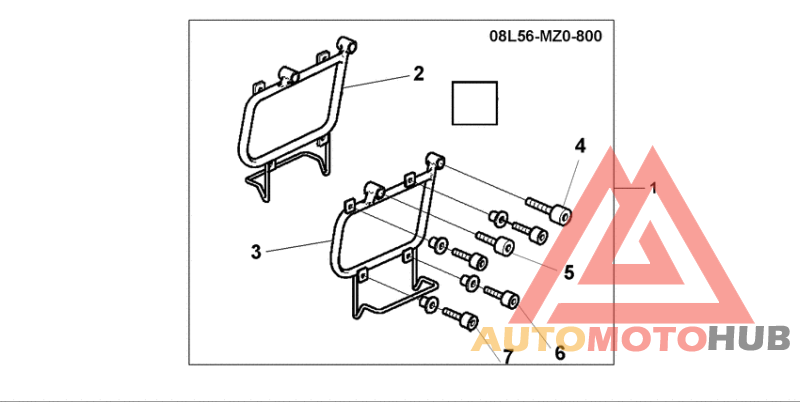 08L56-MZ0-800

2

4

1

3

5

6

7

AUTOMOTOHUB