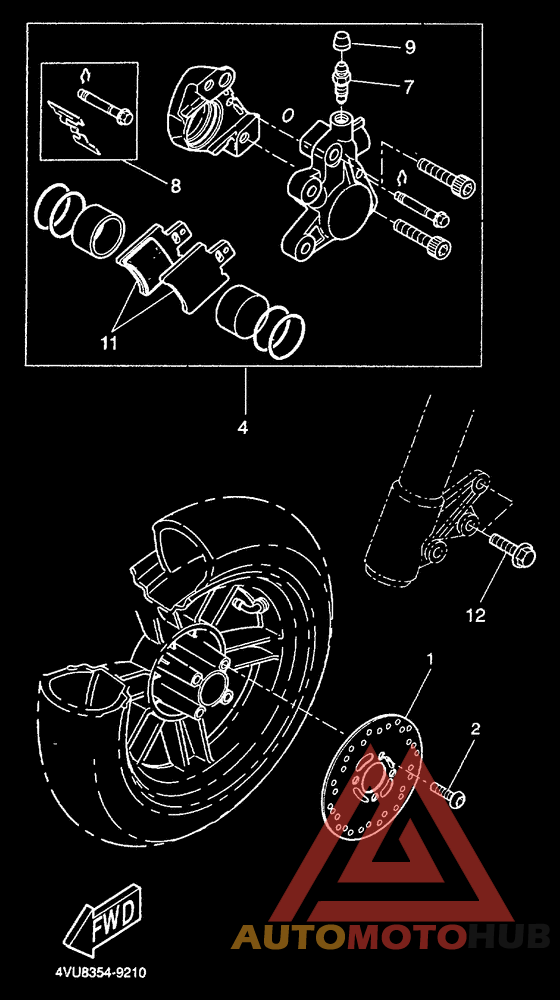 9
7
8
11
4
12
1
2
FWD
4VU8354-9210
AUTOMOTOHUB