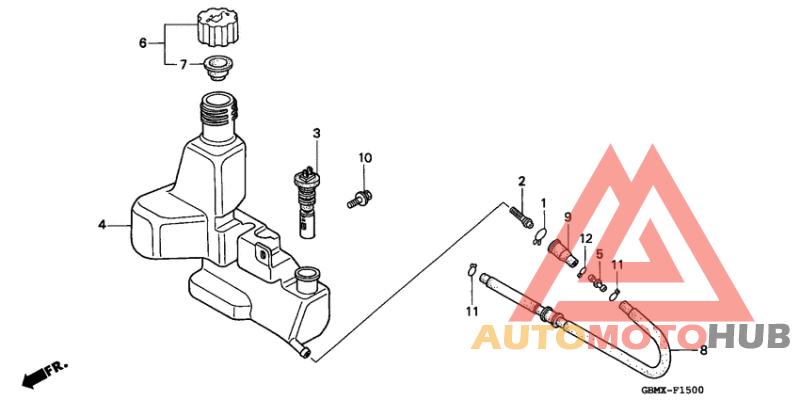 6
7
3
10
4
2
1
9
12
5
11
11
8
FR.
AUTOMOTOHUB
GBMX-F1500