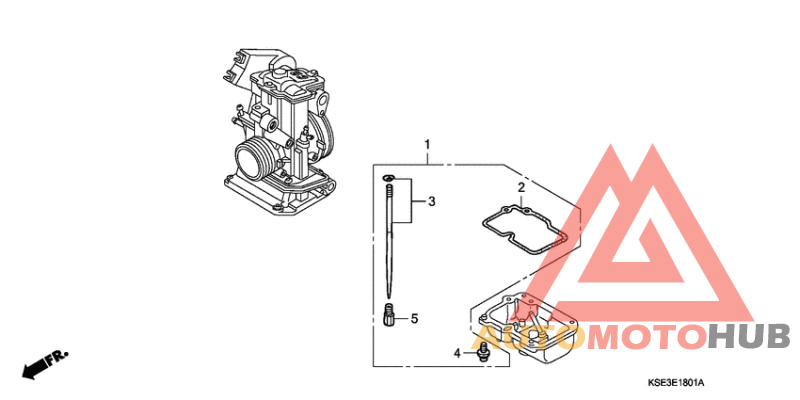 1
2
3
5
4
FR.
AUTOMOTOHUB
KSE3E1801A