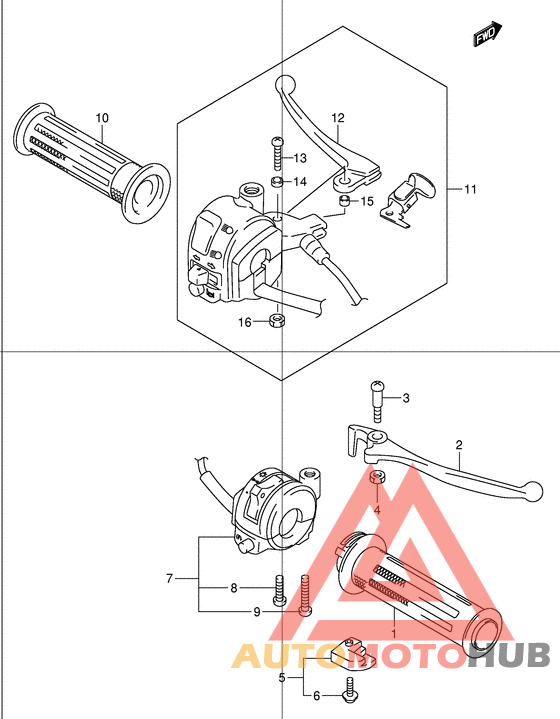 FWD

10

12

13

14

15

11

16

3

2

4

7

8

9

1

5

6

AUTOMOTOHUB