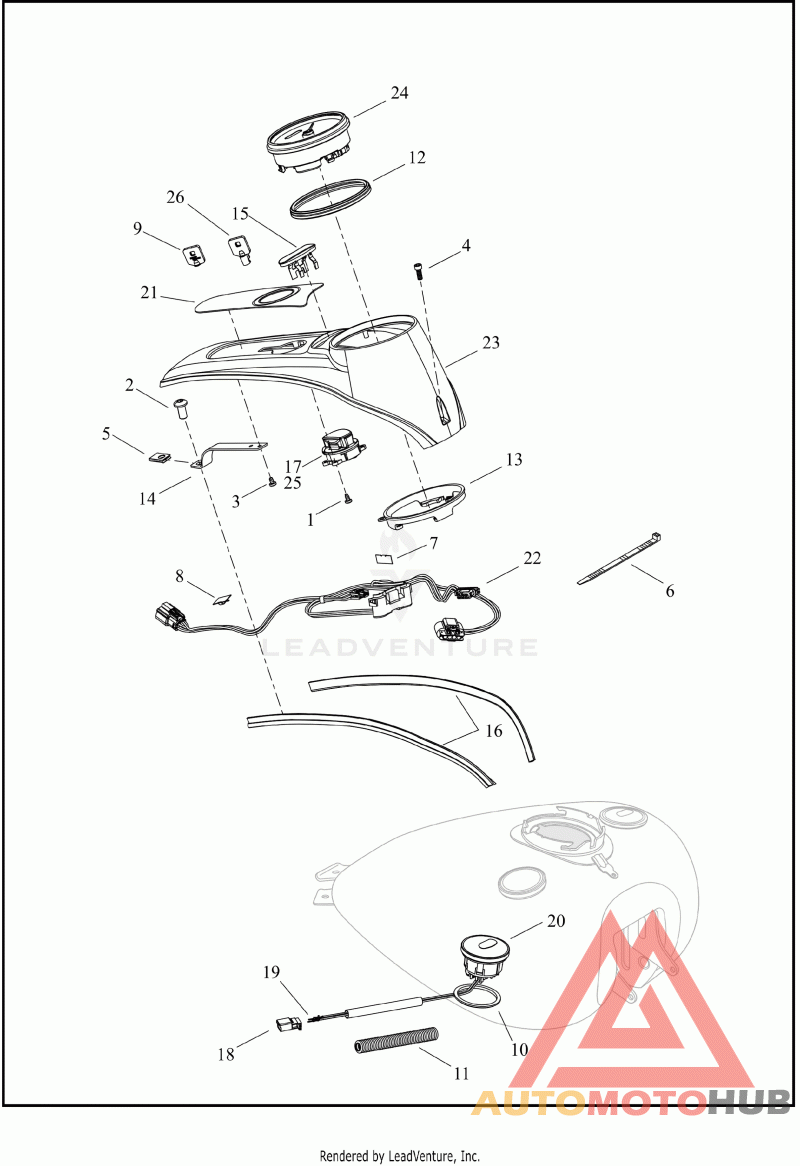 24
12
26
15
9
4
21
23
2
5
17
13
14
3
25
1
7
22
8
6
LEADVENTURE
16
20
19
18
10
11
AUTOMOTOHUB
Rendered by LeadVenture, Inc.