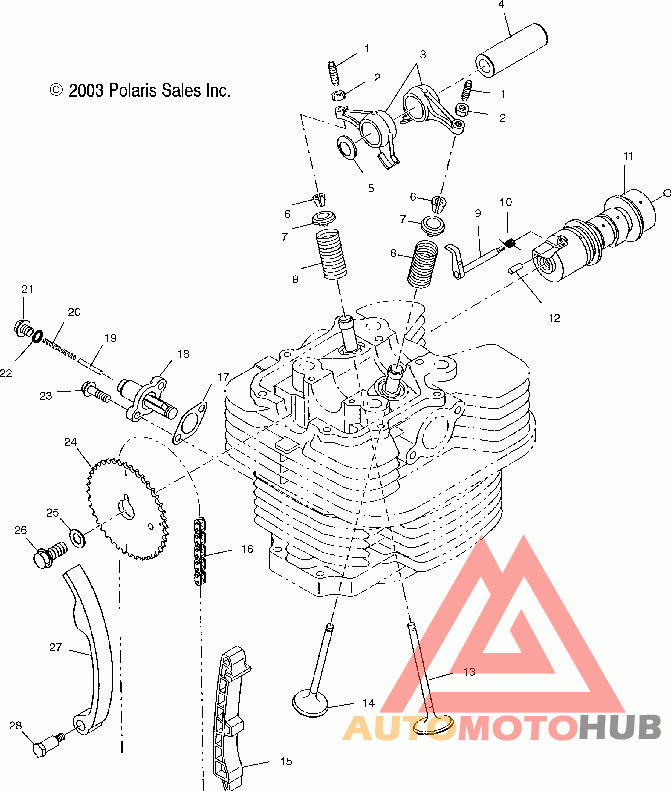 © 2003 Polaris Sales Inc.

4
1
2
3
1
2
5
11
6
6
7
7
9
10
8
8
12
21
20
19
18
22
23
17
24
25
26
16
27
13
14
28
15

AUTOMOTOHUB