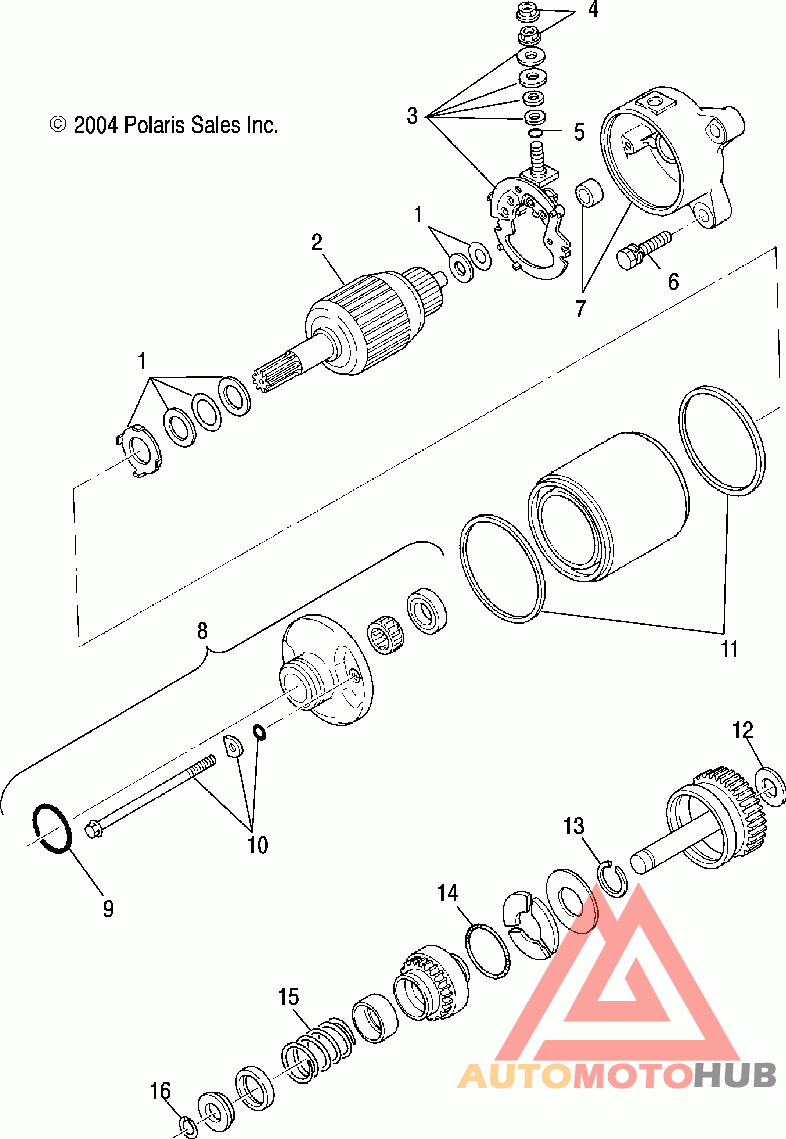 © 2004 Polaris Sales Inc.

4
3
5
1
2
6
7
1
11
8
12
10
9
13
14
15
16

AUTOMOTOHUB