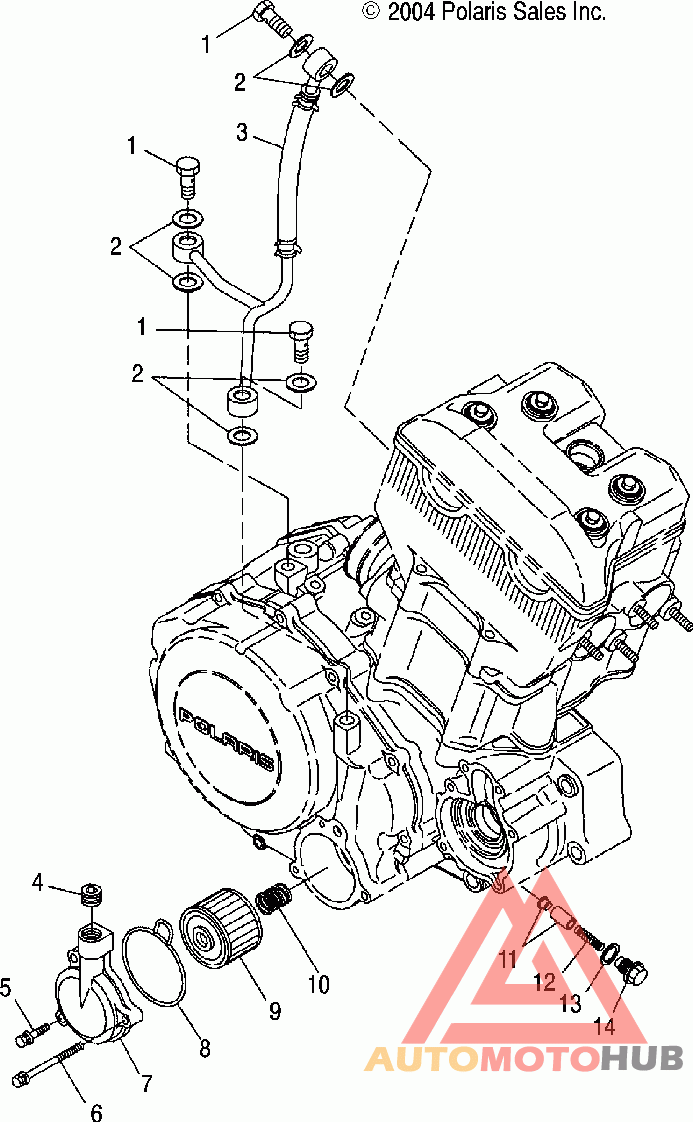 © 2004 Polaris Sales Inc.

1
2
3
1
2
1
2
POLARIS
4
5
6
7
8
9
10
11
12
13
14
AUTOMOTOHUB