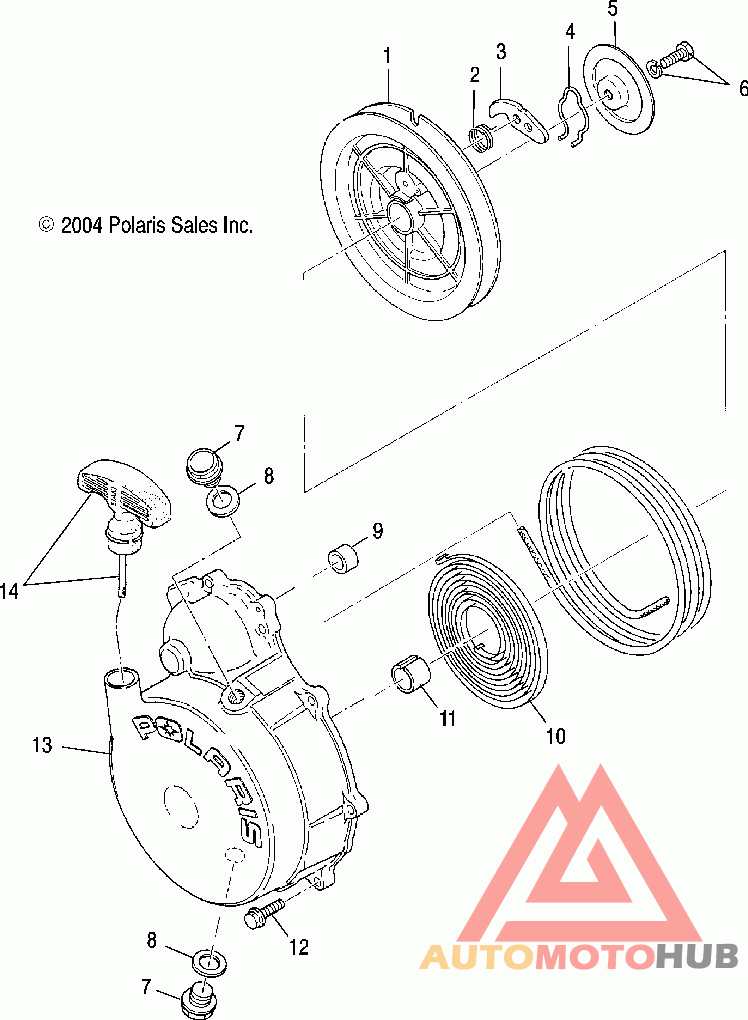 1
2
3
4
5
6
© 2004 Polaris Sales Inc.
7
8
9
14
13
POLARIS
11
10
12
8
7
AUTOMOTOHUB