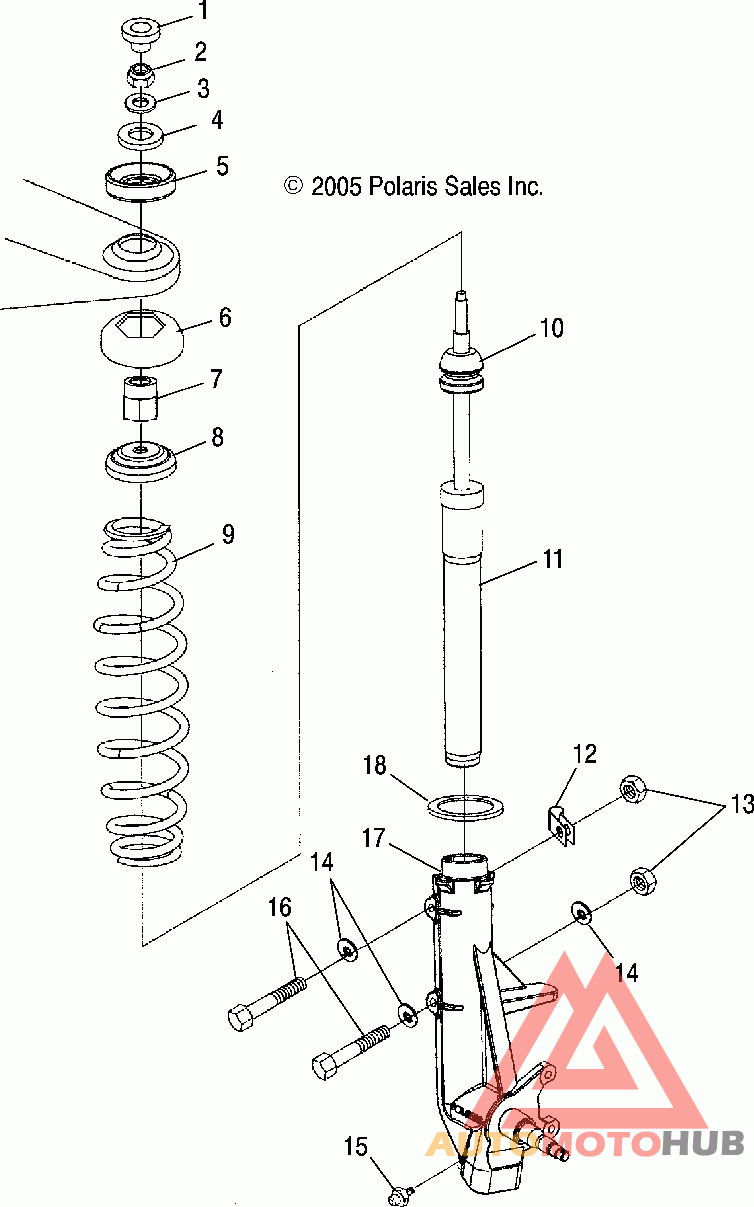 1
2
3
4
5
© 2005 Polaris Sales Inc.
6
7
8
9
10
11
12
13
18
17
14
16
14
15
AUTOMOTOHUB